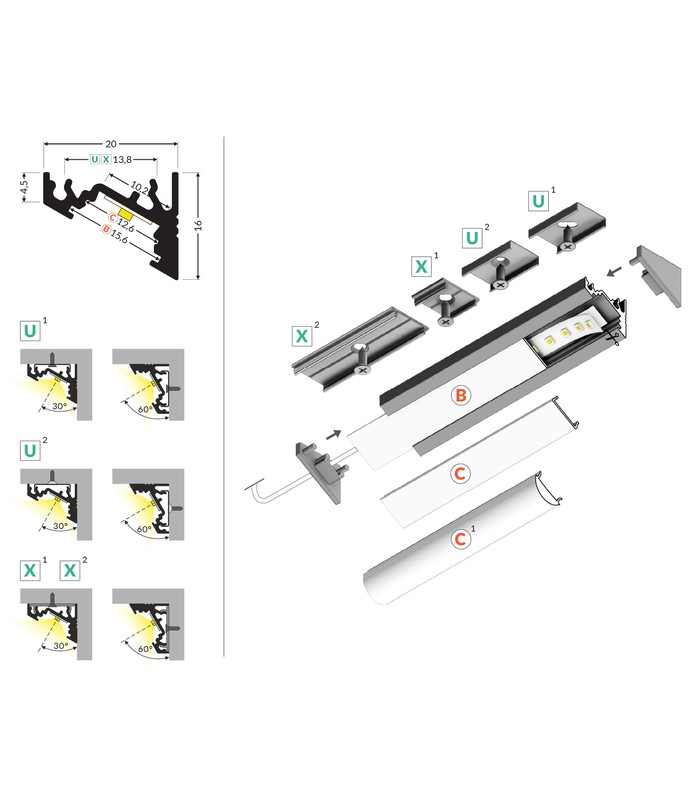 20
U X 13,8
4,5
10,2
C 12,6
B 15,6
16

U $^1$
30°
60°

U $^2$
30°
60°

X $^1$ X $^2$
30°
60°

U $^1$
U $^2$
X $^1$
X $^2$
B
C
C $^1$