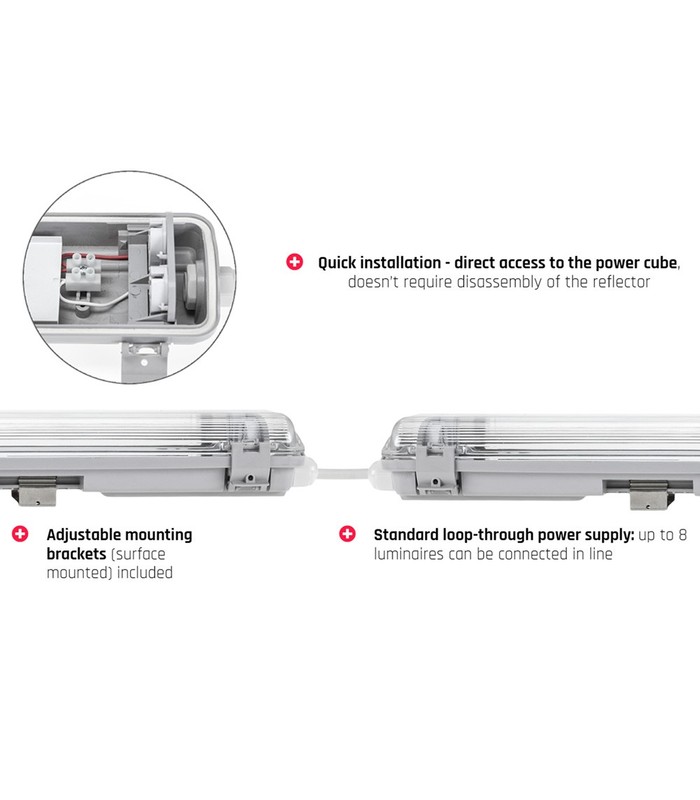 Quick installation - direct access to the power cube, doesn't require disassembly of the reflector

Adjustable mounting brackets (surface mounted) included

Standard loop-through power supply: up to 8 luminaires can be connected in line